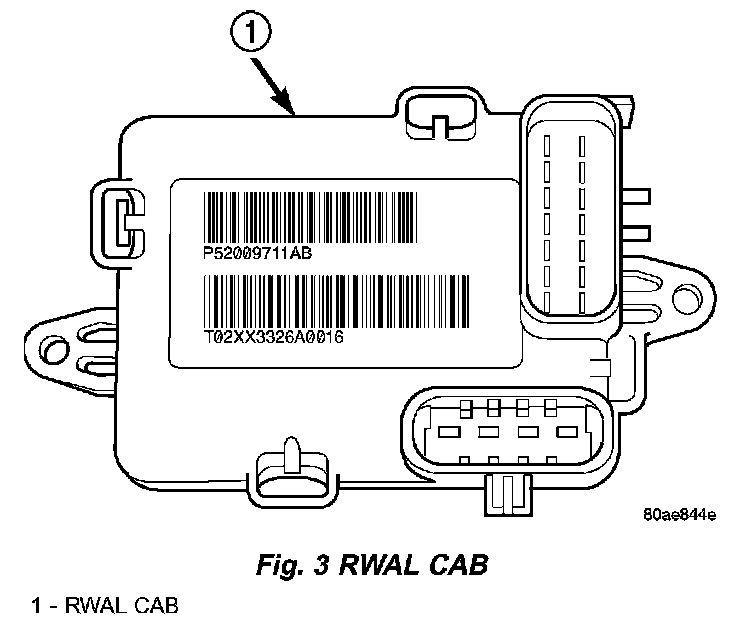 1

P52009711AB

T02XX3326A0016

80ae844e

Fig. 3 RWAL CAB

1 - RWAL CAB