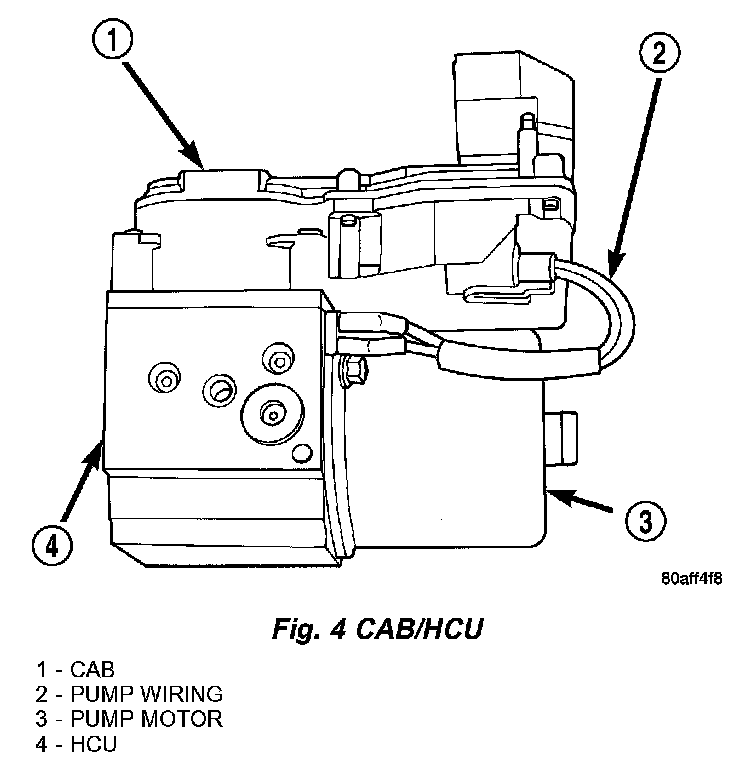 1
2
3
4

80aff4f8

Fig. 4 CAB/HCU

1 - CAB
2 - PUMP WIRING
3 - PUMP MOTOR
4 - HCU