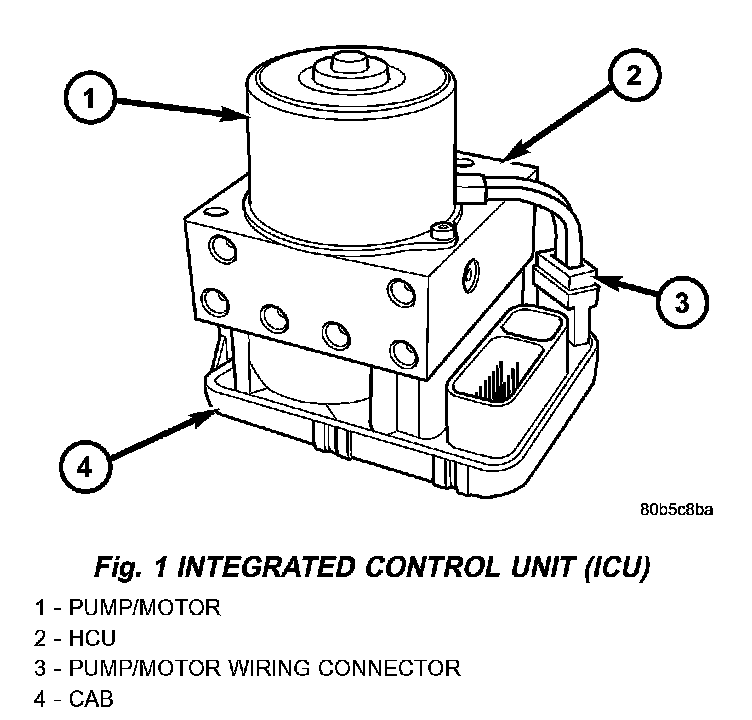 1

2

3

4

80b5c8ba

Fig. 1 INTEGRATED CONTROL UNIT (ICU)

1 - PUMP/MOTOR
2 - HCU
3 - PUMP/MOTOR WIRING CONNECTOR
4 - CAB