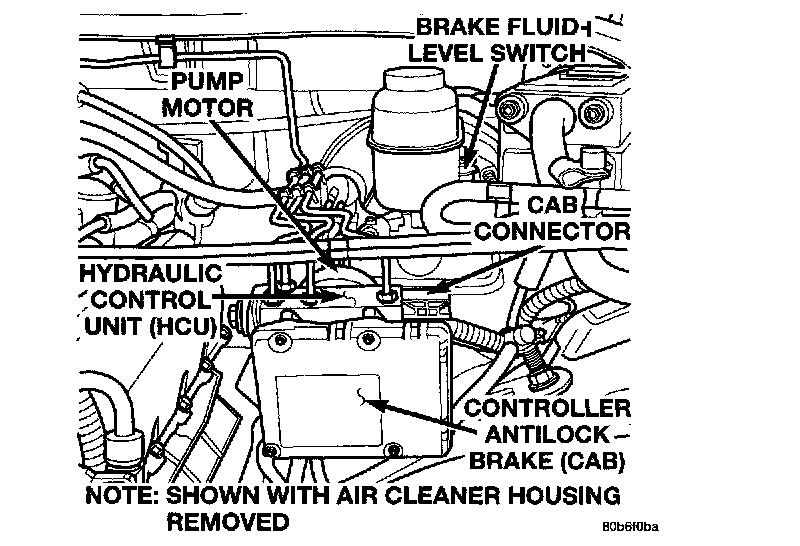 BRAKE FLUID LEVEL SWITCH

PUMP MOTOR

CAB CONNECTOR

HYDRAULIC CONTROL UNIT (HCU)

CONTROLLER ANTILOCK BRAKE (CAB)

NOTE: SHOWN WITH AIR CLEANER HOUSING REMOVED

80b6f0ba