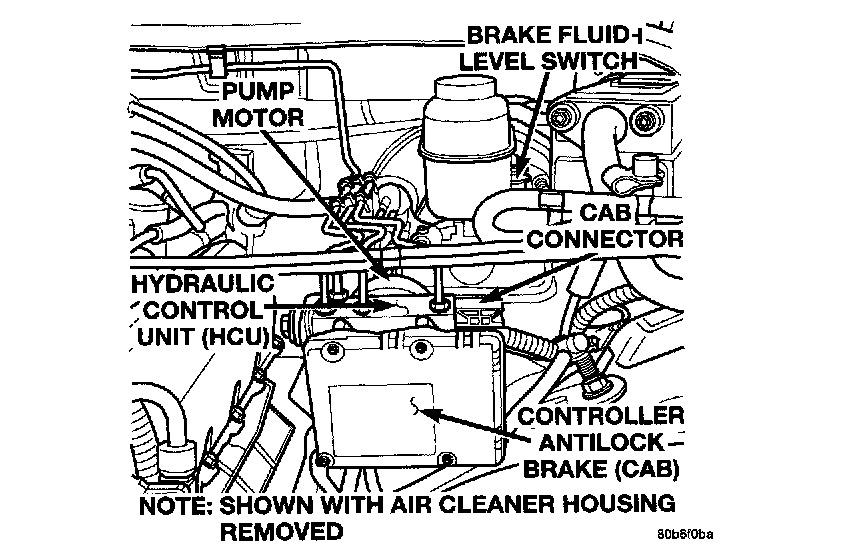 BRAKE FLUID
LEVEL SWITCH

PUMP
MOTOR

CAB
CONNECTOR

HYDRAULIC
CONTROL
UNIT (HCU)

CONTROLLER
ANTILOCK
BRAKE (CAB)

NOTE: SHOWN WITH AIR CLEANER HOUSING
REMOVED

80b6f0ba