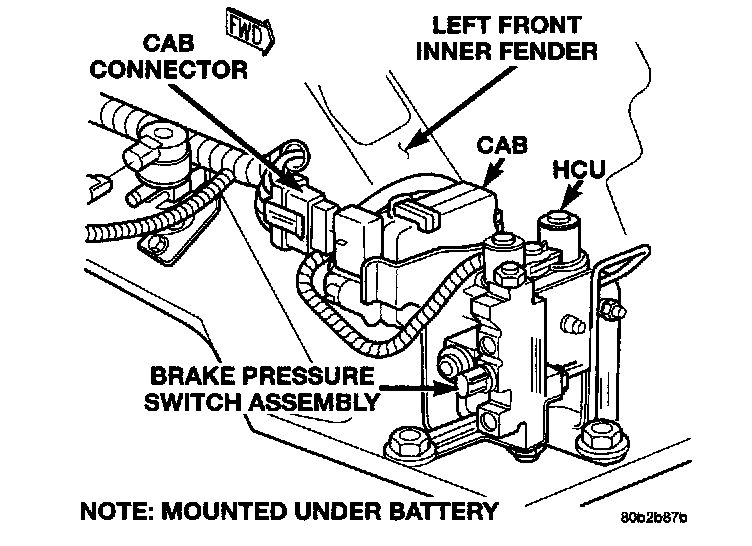 FWD

CAB CONNECTOR

LEFT FRONT INNER FENDER

CAB

HCU

BRAKE PRESSURE SWITCH ASSEMBLY

NOTE: MOUNTED UNDER BATTERY

80b2b87b