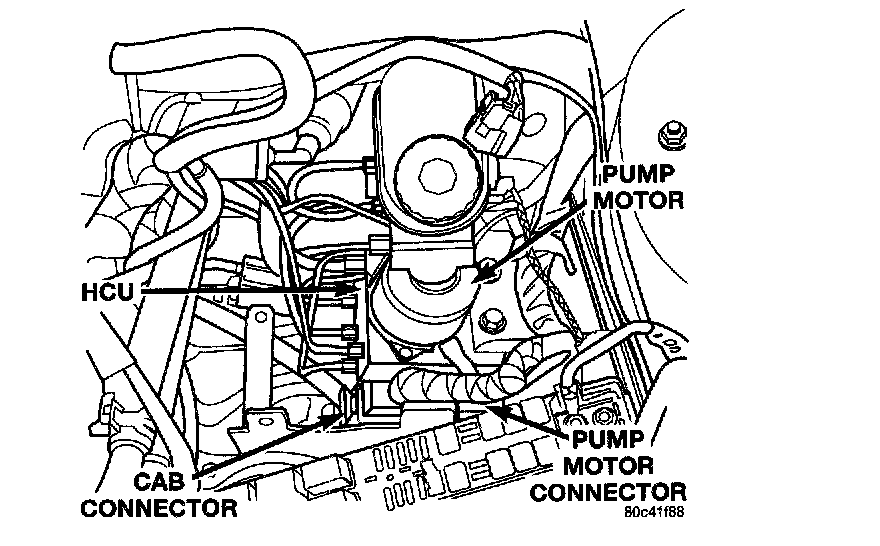 PUMP MOTOR

HCU

CAB CONNECTOR

PUMP MOTOR CONNECTOR

80c41f88