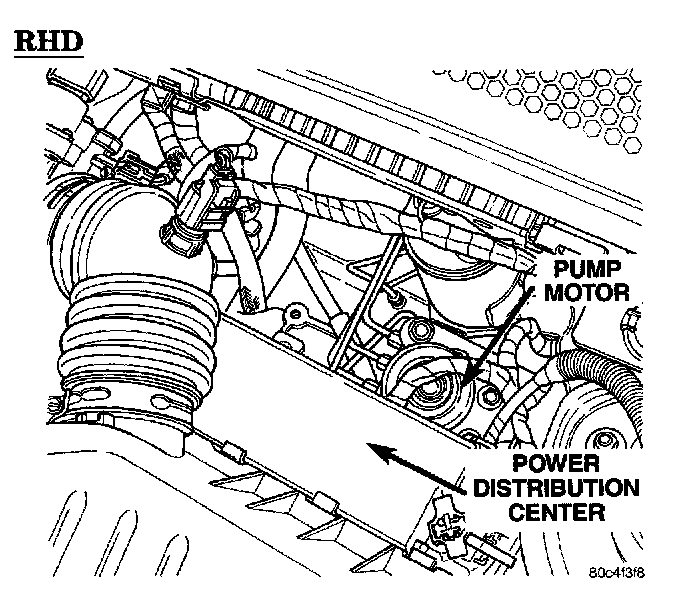 RHD

PUMP MOTOR

POWER DISTRIBUTION CENTER

80c4f3f8