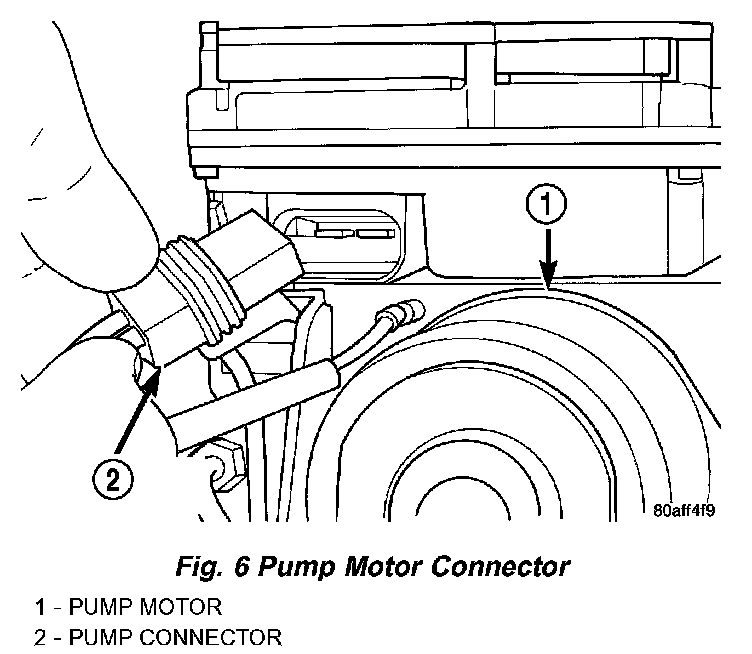 1

2

80aff4f9

Fig. 6 Pump Motor Connector

1 - PUMP MOTOR
2 - PUMP CONNECTOR