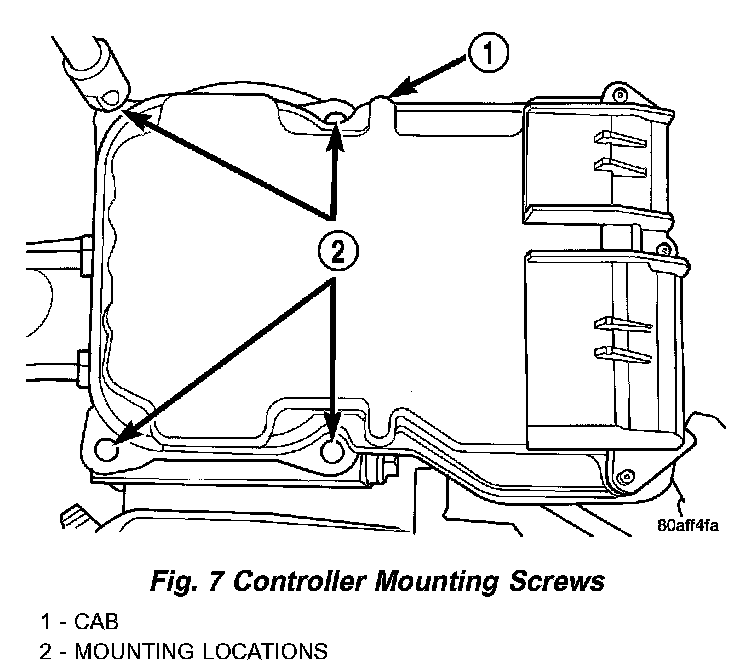 1

2

80aff4fa

Fig. 7 Controller Mounting Screws

1 - CAB
2 - MOUNTING LOCATIONS