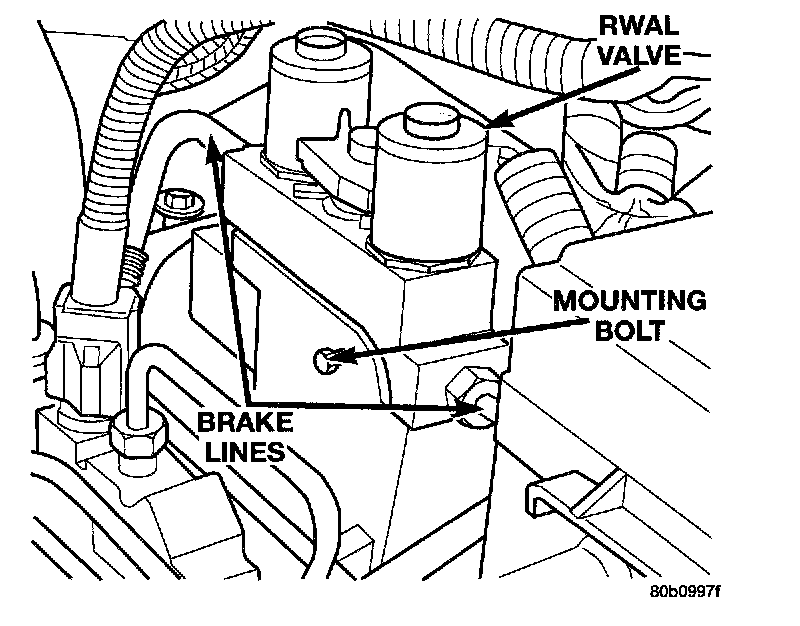 RWAL VALVE

MOUNTING BOLT

BRAKE LINES

80b0997f