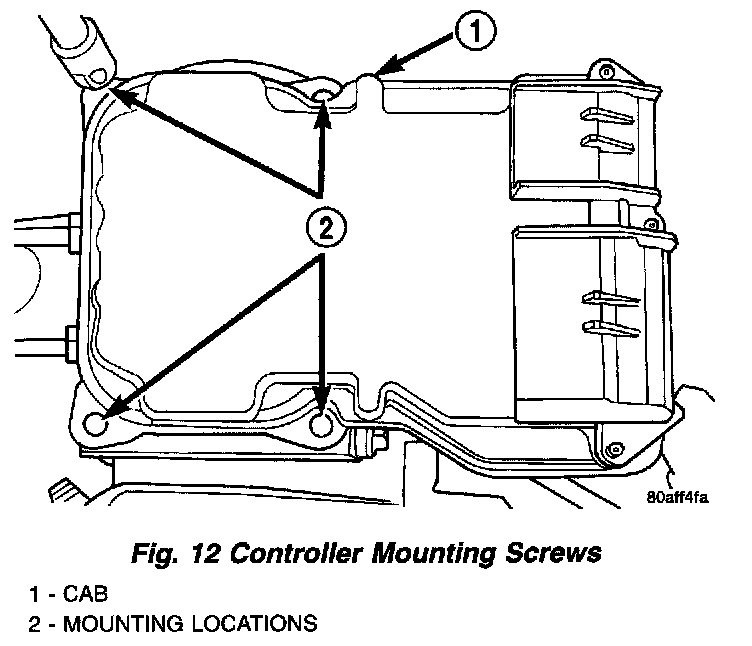 1

2

80aff4fa

Fig. 12 Controller Mounting Screws

1 - CAB
2 - MOUNTING LOCATIONS