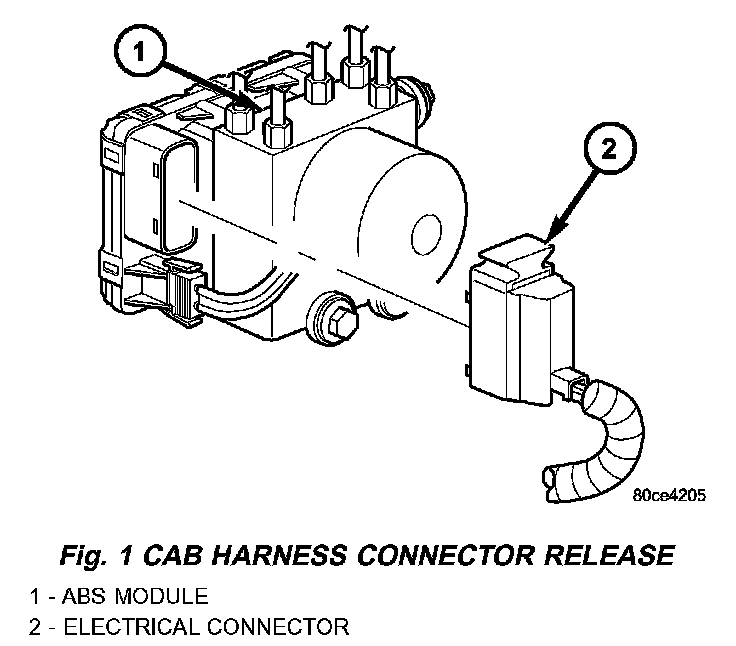 1

2

80ce4205

Fig. 1 CAB HARNESS CONNECTOR RELEASE

1 - ABS MODULE
2 - ELECTRICAL CONNECTOR