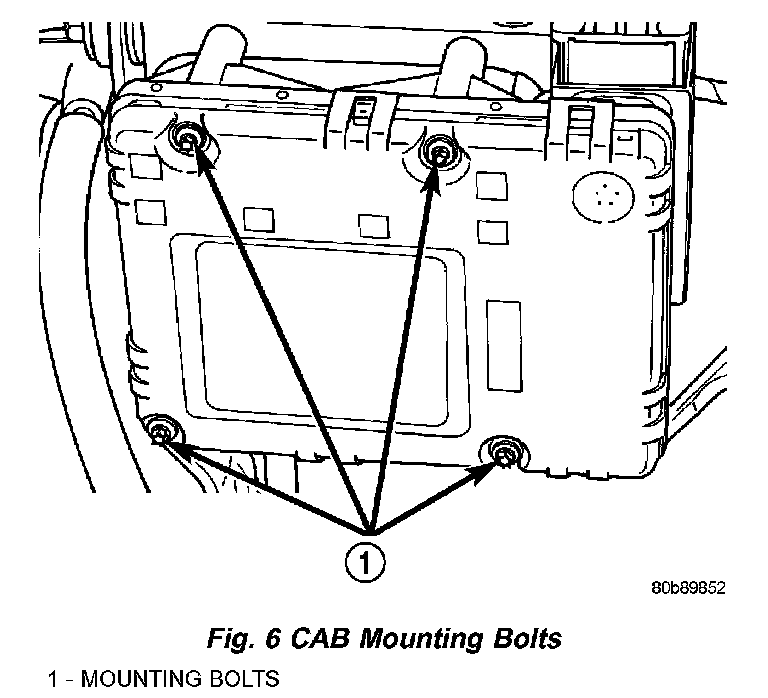 1

80b89852

Fig. 6 CAB Mounting Bolts

1 - MOUNTING BOLTS