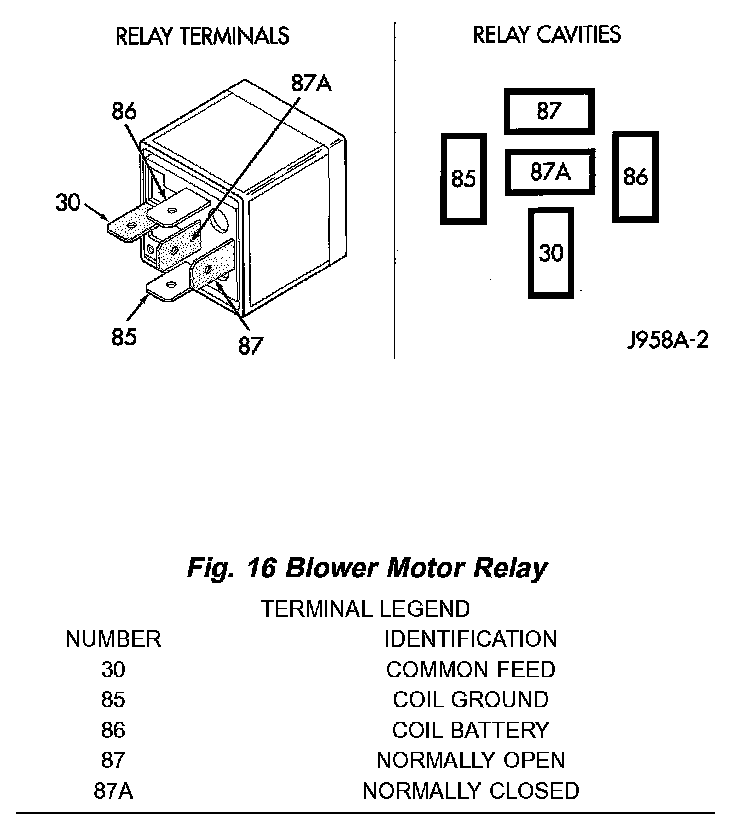 RELAY TERMINALS

86

87A

30

85

87

RELAY CAVITIES

87

85

87A

86

30

J958A-2

Fig. 16 Blower Motor Relay

TERMINAL LEGEND

| NUMBER | IDENTIFICATION |
|---|---|
| 30 | COMMON FEED |
| 85 | COIL GROUND |
| 86 | COIL BATTERY |
| 87 | NORMALLY OPEN |
| 87A | NORMALLY CLOSED |