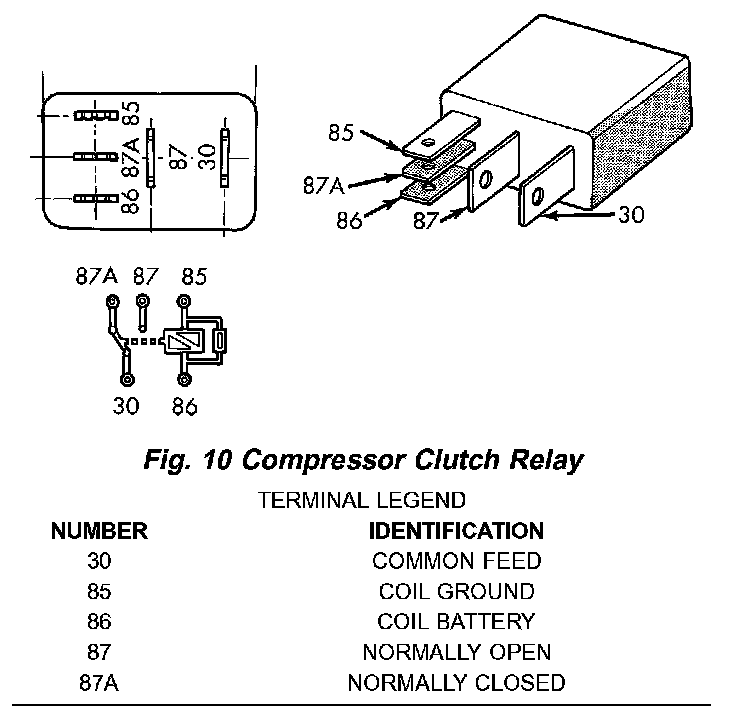 85
87A
86
87
30

85
87A
86
87
30

87A 87 85
30 86

Fig. 10 Compressor Clutch Relay

TERMINAL LEGEND

| NUMBER | IDENTIFICATION |
|---|---|
| 30 | COMMON FEED |
| 85 | COIL GROUND |
| 86 | COIL BATTERY |
| 87 | NORMALLY OPEN |
| 87A | NORMALLY CLOSED |