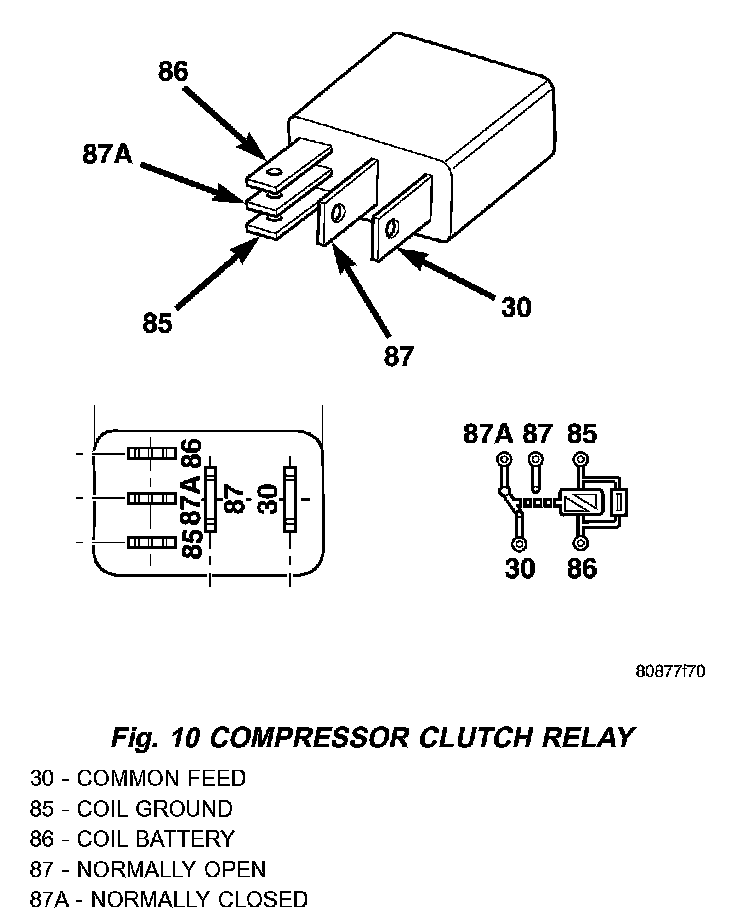 86
87A
85
87
30

86
87A
85
87
30

87A 87 85
30 86

80877f70

Fig. 10 COMPRESSOR CLUTCH RELAY

30 - COMMON FEED
85 - COIL GROUND
86 - COIL BATTERY
87 - NORMALLY OPEN
87A - NORMALLY CLOSED