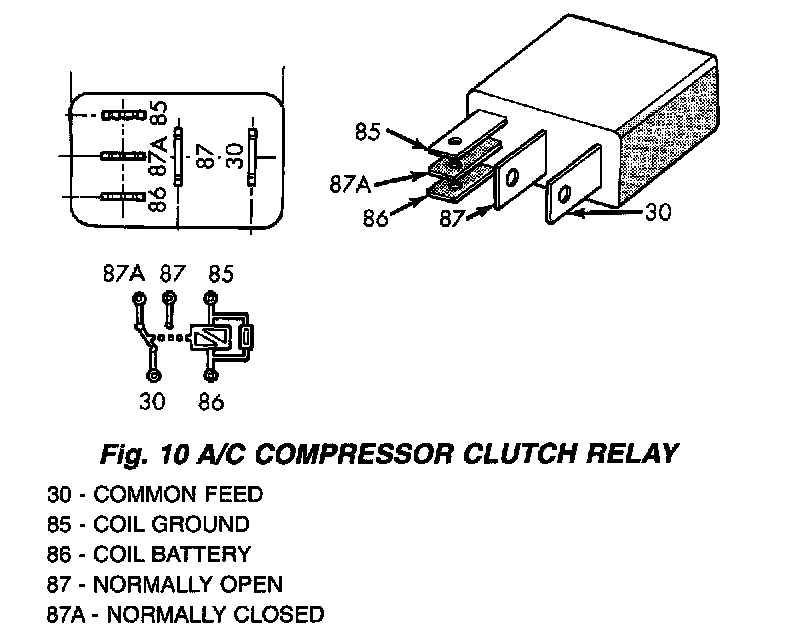 85
87A
86
87
30

85
87A
86
87
30

87A 87 85
30 86

Fig. 10 A/C COMPRESSOR CLUTCH RELAY

30 - COMMON FEED
85 - COIL GROUND
86 - COIL BATTERY
87 - NORMALLY OPEN
87A - NORMALLY CLOSED