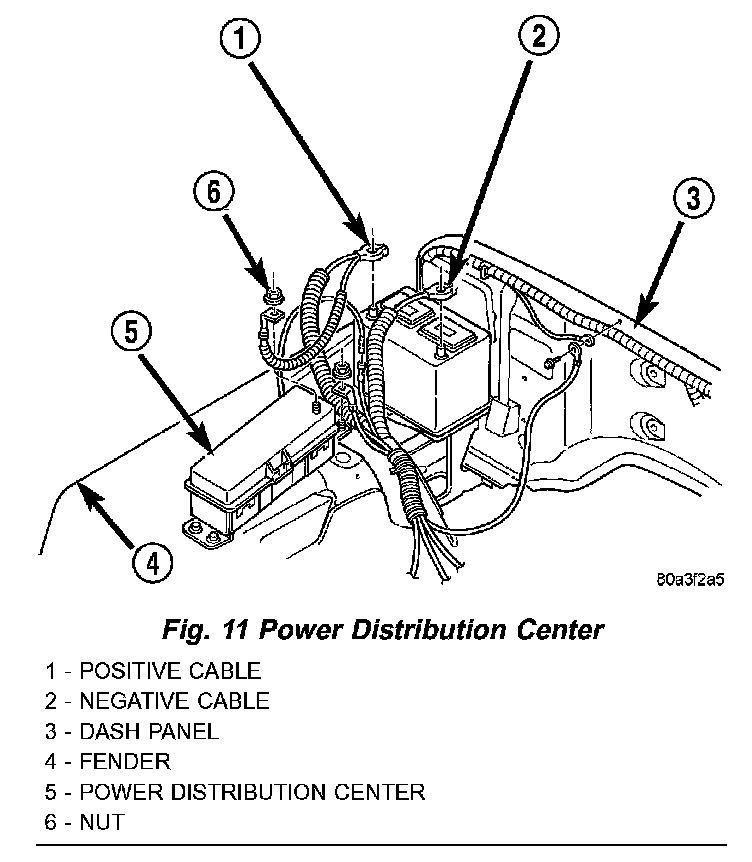 1
2
6
3
5
4
80a3f2a5

Fig. 11 Power Distribution Center

1 - POSITIVE CABLE
2 - NEGATIVE CABLE
3 - DASH PANEL
4 - FENDER
5 - POWER DISTRIBUTION CENTER
6 - NUT