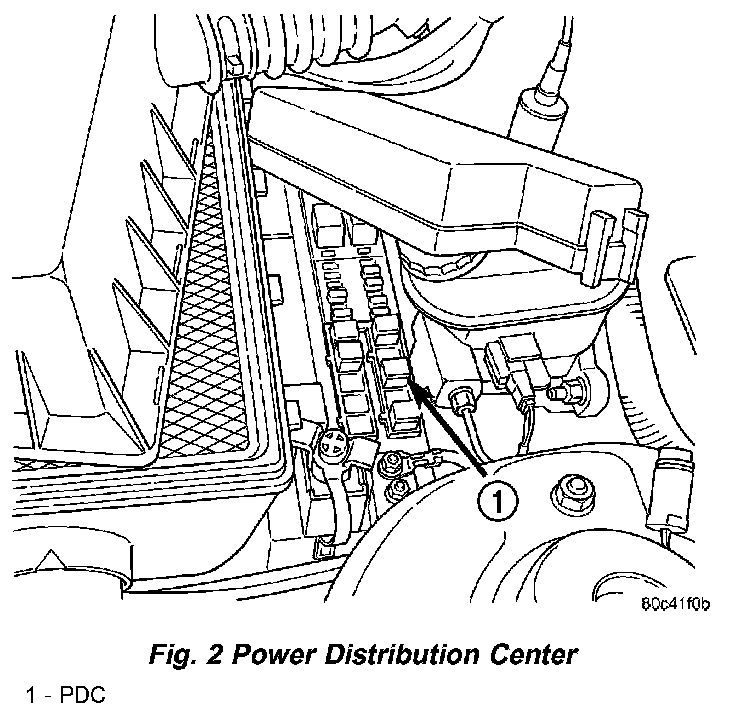 1

80c41f0b

Fig. 2 Power Distribution Center

1 - PDC