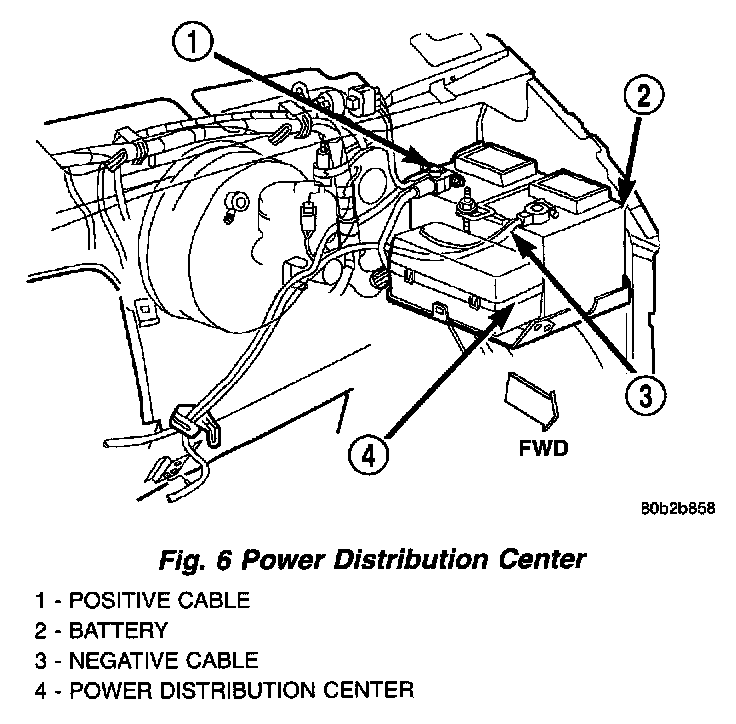 1
2
3
4
FWD
80b2b858

Fig. 6 Power Distribution Center

1 - POSITIVE CABLE
2 - BATTERY
3 - NEGATIVE CABLE
4 - POWER DISTRIBUTION CENTER