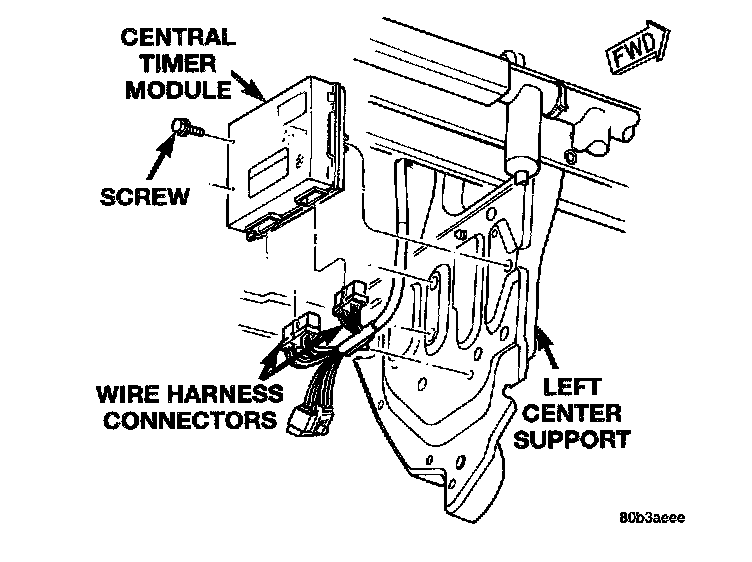 CENTRAL TIMER MODULE

FWD

SCREW

WIRE HARNESS CONNECTORS

LEFT CENTER SUPPORT

80b3aeee