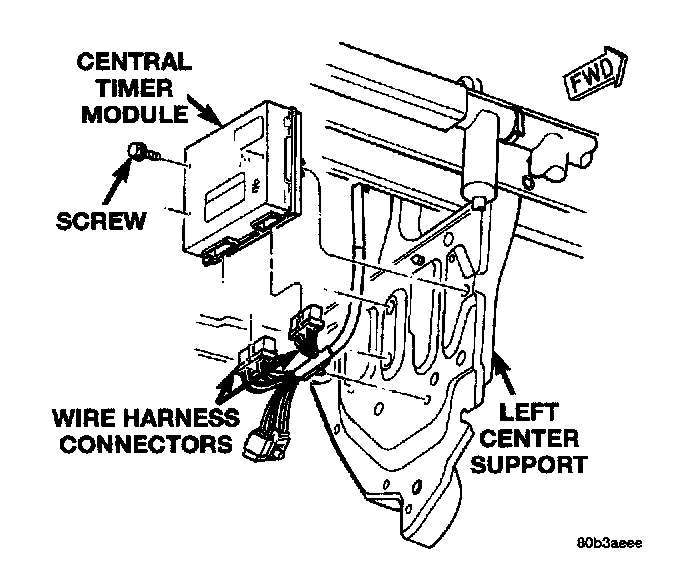 CENTRAL TIMER MODULE

FWD

SCREW

WIRE HARNESS CONNECTORS

LEFT CENTER SUPPORT

80b3aeee