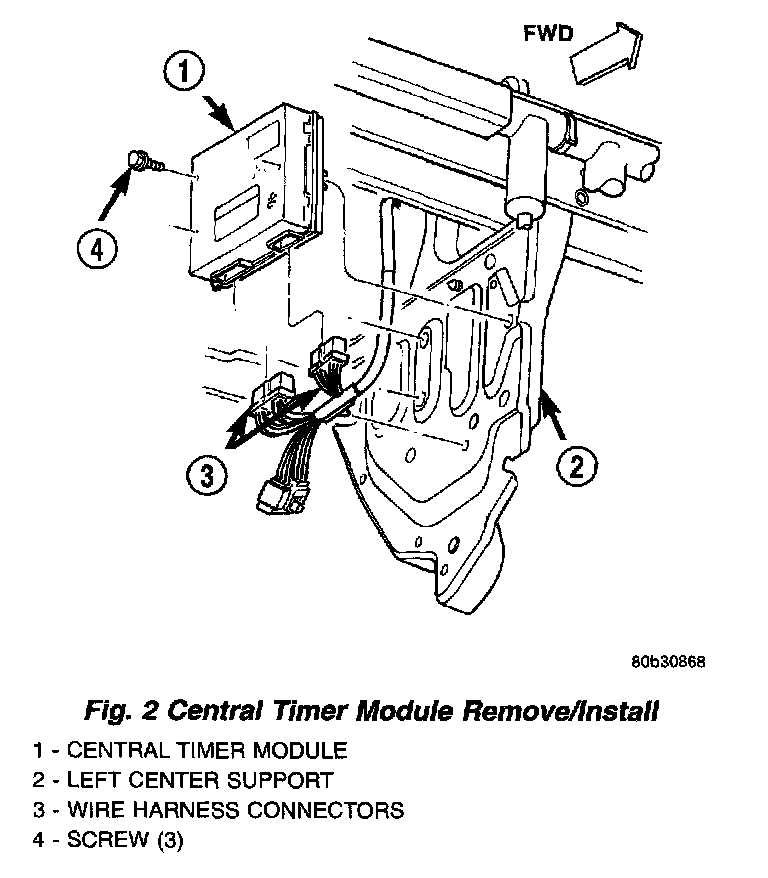 FWD

1

4

3

2

80b30868

Fig. 2 Central Timer Module Remove/Install

1 - CENTRAL TIMER MODULE
2 - LEFT CENTER SUPPORT
3 - WIRE HARNESS CONNECTORS
4 - SCREW (3)