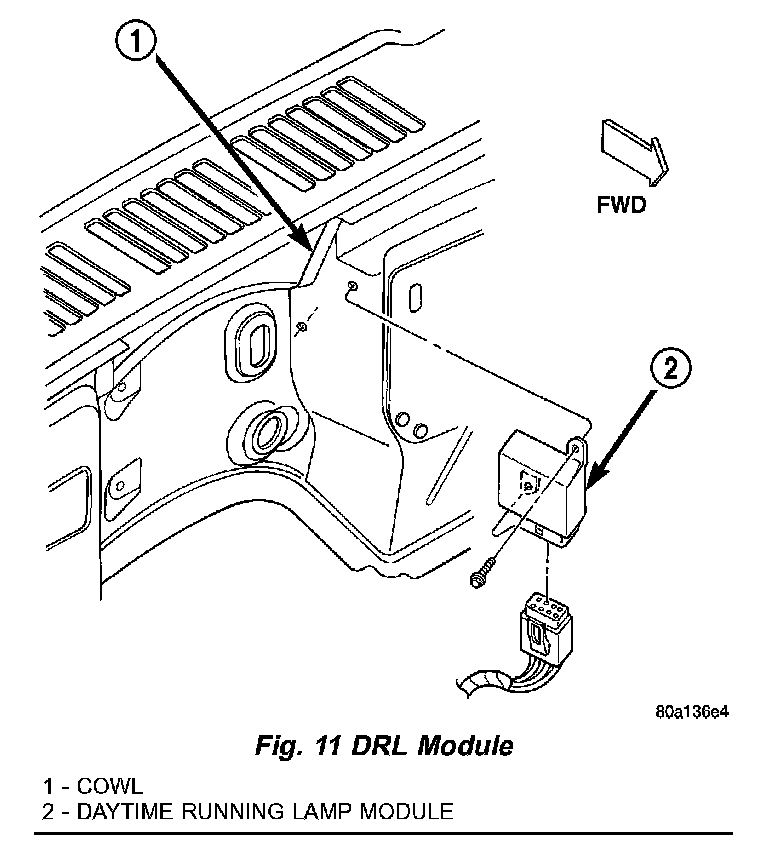 1

FWD

2

80a136e4

Fig. 11 DRL Module

1 - COWL
2 - DAYTIME RUNNING LAMP MODULE