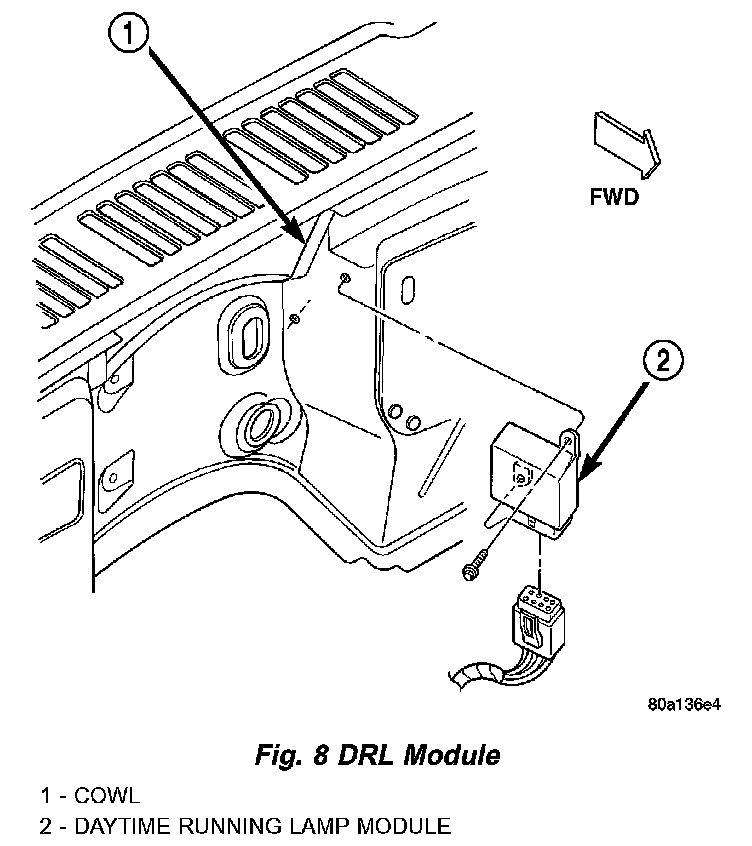 1

FWD

2

80a136e4

Fig. 8 DRL Module

1 - COWL
2 - DAYTIME RUNNING LAMP MODULE