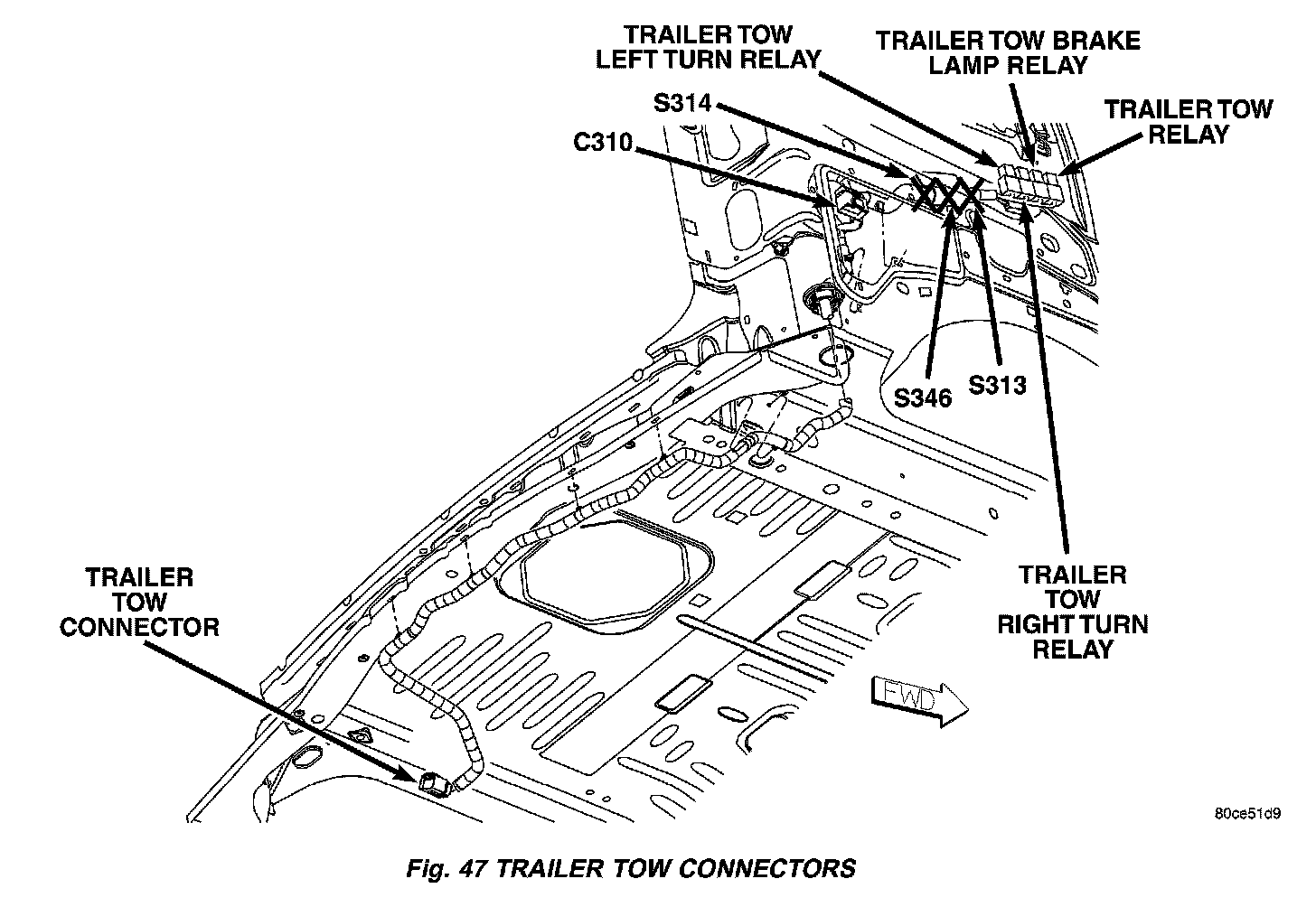 TRAILER TOW LEFT TURN RELAY

TRAILER TOW BRAKE LAMP RELAY

TRAILER TOW RELAY

S314

C310

S346

S313

TRAILER TOW RIGHT TURN RELAY

TRAILER TOW CONNECTOR

FWD

80ce51d9

Fig. 47 TRAILER TOW CONNECTORS