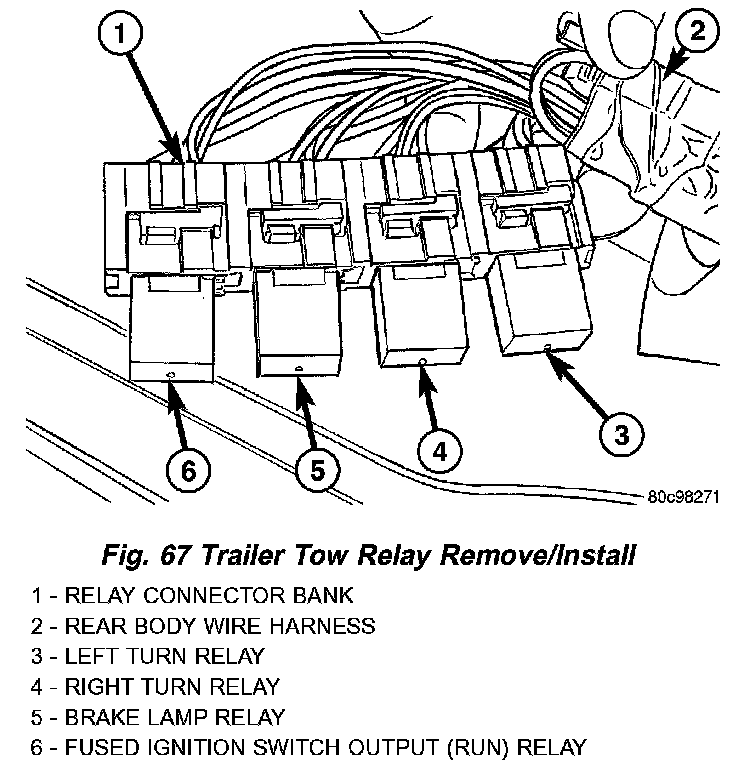 1
2
6
5
4
3
80c98271

Fig. 67 Trailer Tow Relay Remove/Install

1 - RELAY CONNECTOR BANK
2 - REAR BODY WIRE HARNESS
3 - LEFT TURN RELAY
4 - RIGHT TURN RELAY
5 - BRAKE LAMP RELAY
6 - FUSED IGNITION SWITCH OUTPUT (RUN) RELAY