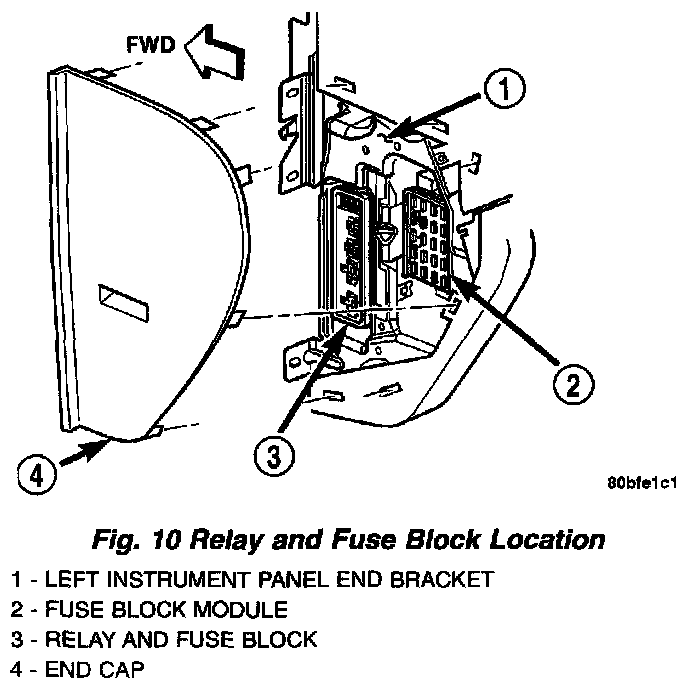 FWD

1

2

3

4

80bfe1c1

Fig. 10 Relay and Fuse Block Location

1 - LEFT INSTRUMENT PANEL END BRACKET
2 - FUSE BLOCK MODULE
3 - RELAY AND FUSE BLOCK
4 - END CAP