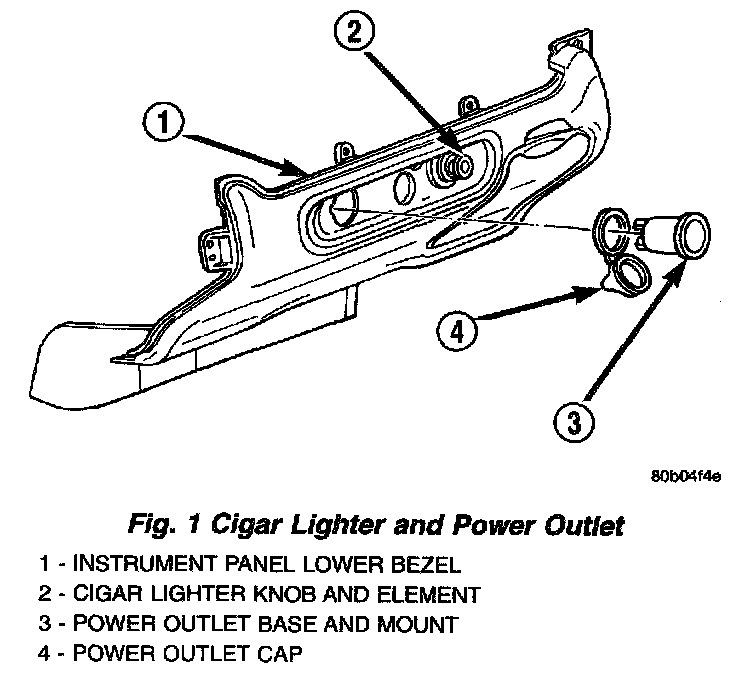 2

1

4

3

80b04f4e

Fig. 1 Cigar Lighter and Power Outlet

1 - INSTRUMENT PANEL LOWER BEZEL
2 - CIGAR LIGHTER KNOB AND ELEMENT
3 - POWER OUTLET BASE AND MOUNT
4 - POWER OUTLET CAP