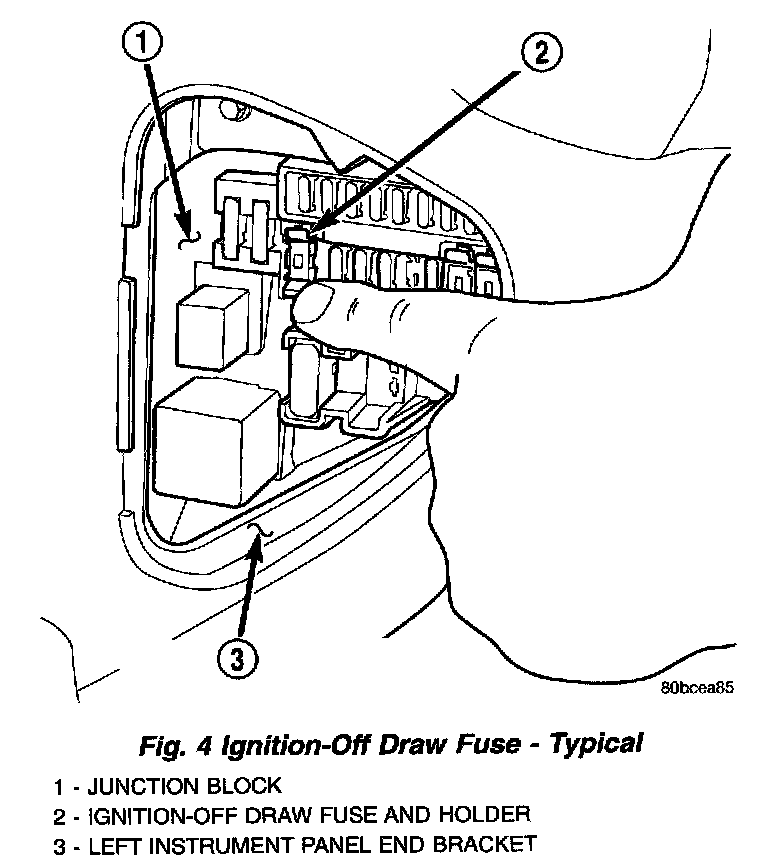 1

2

3

80bcea85

Fig. 4 Ignition-Off Draw Fuse - Typical

1 - JUNCTION BLOCK
2 - IGNITION-OFF DRAW FUSE AND HOLDER
3 - LEFT INSTRUMENT PANEL END BRACKET