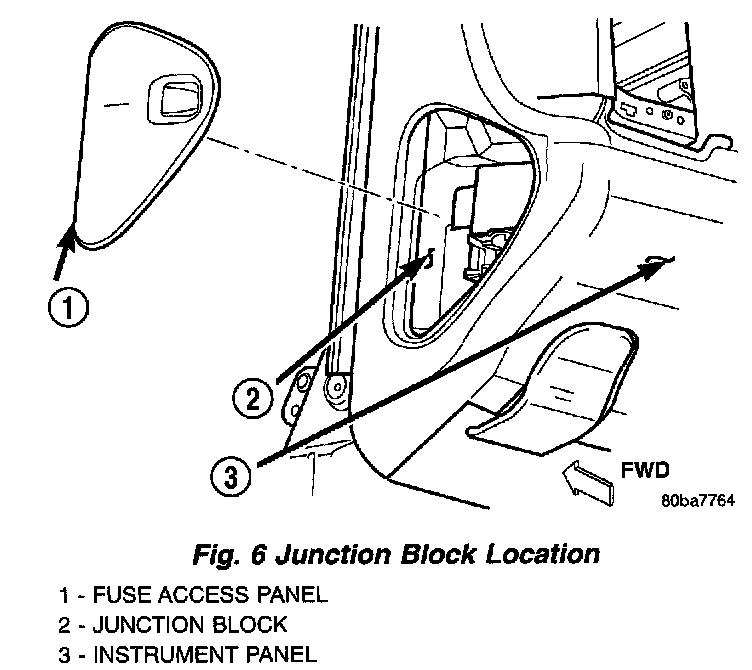 1

2

3

FWD

80ba7764

Fig. 6 Junction Block Location

1 - FUSE ACCESS PANEL
2 - JUNCTION BLOCK
3 - INSTRUMENT PANEL