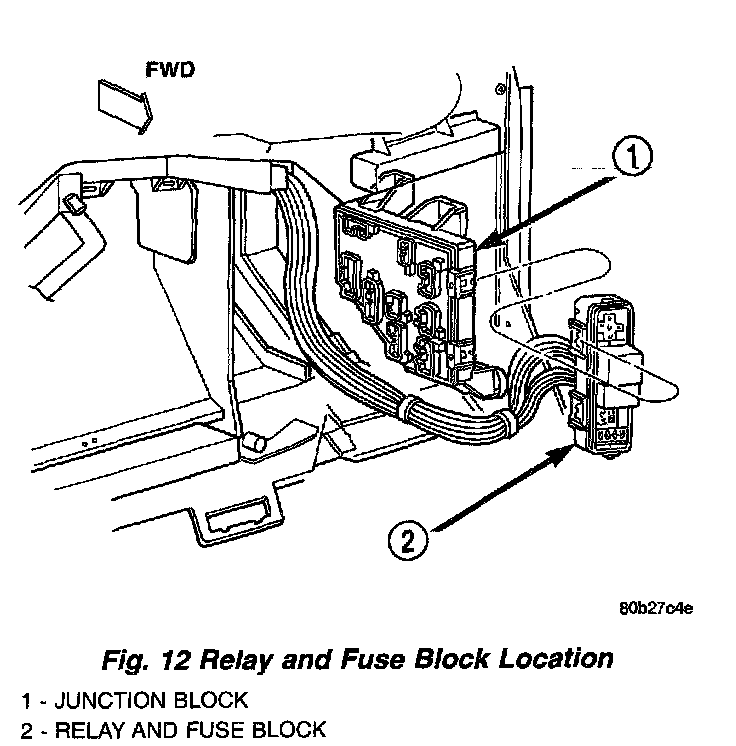 FWD

1

2

80b27c4e

Fig. 12 Relay and Fuse Block Location

1 - JUNCTION BLOCK
2 - RELAY AND FUSE BLOCK