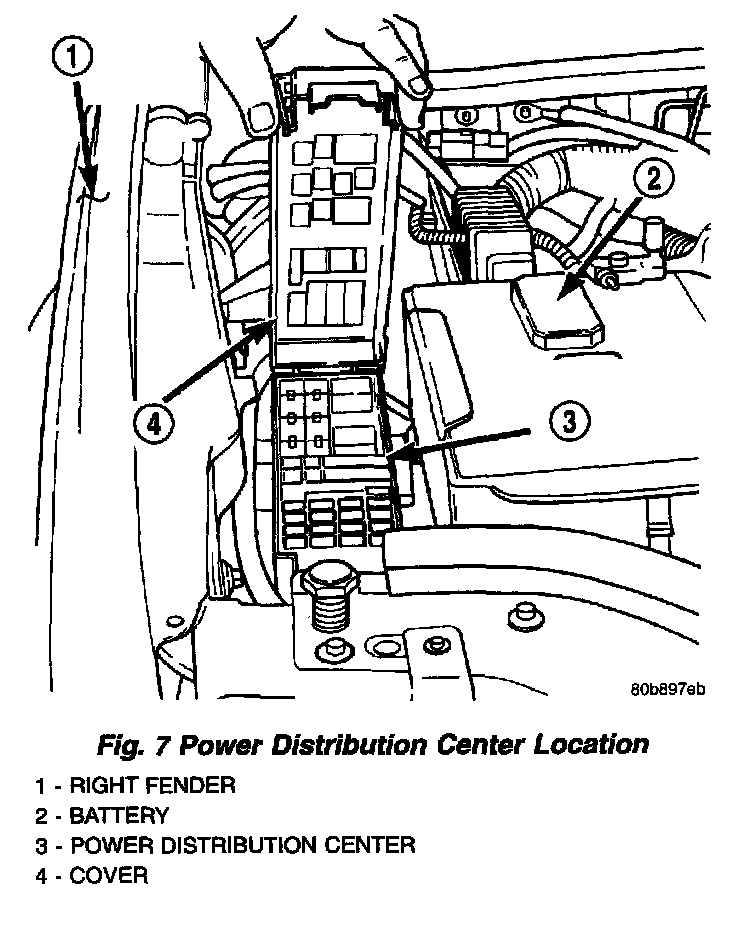 1
2
4
3
80b897eb

Fig. 7 Power Distribution Center Location

1 - RIGHT FENDER
2 - BATTERY
3 - POWER DISTRIBUTION CENTER
4 - COVER