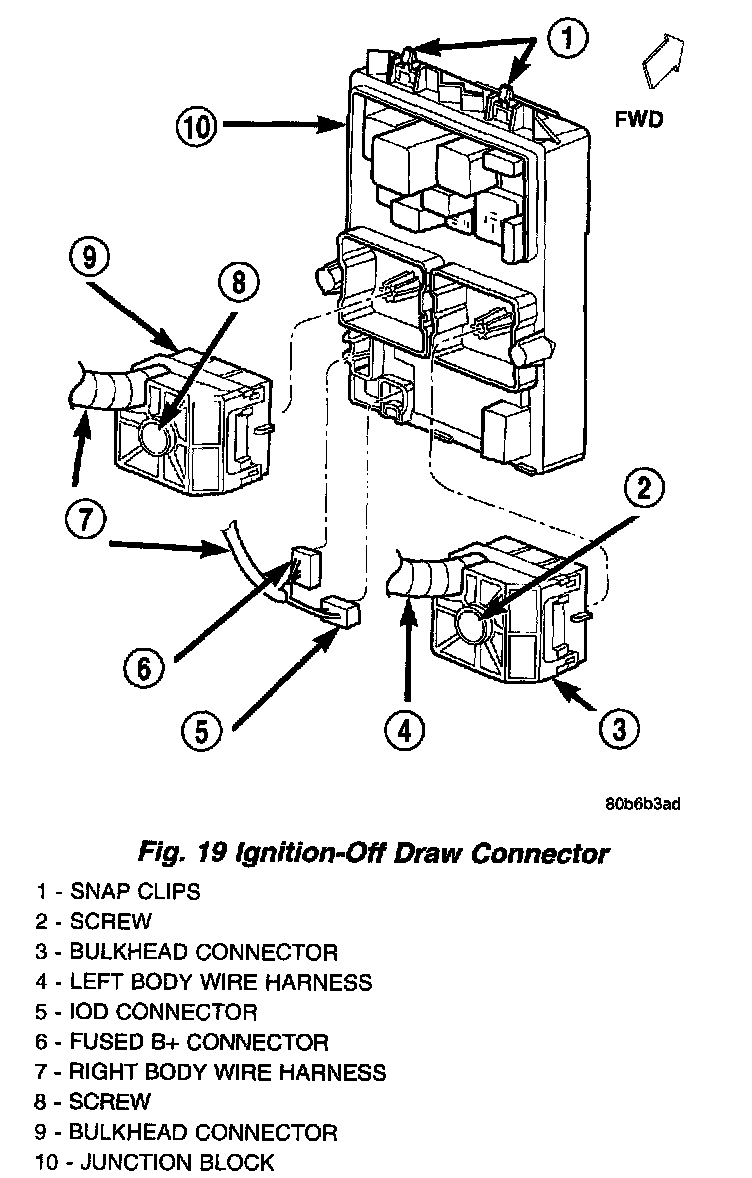 1

FWD

10

9

8

7

2

6

5

4

3

80b6b3ad

Fig. 19 Ignition-Off Draw Connector

1 - SNAP CLIPS
2 - SCREW
3 - BULKHEAD CONNECTOR
4 - LEFT BODY WIRE HARNESS
5 - IOD CONNECTOR
6 - FUSED B+ CONNECTOR
7 - RIGHT BODY WIRE HARNESS
8 - SCREW
9 - BULKHEAD CONNECTOR
10 - JUNCTION BLOCK