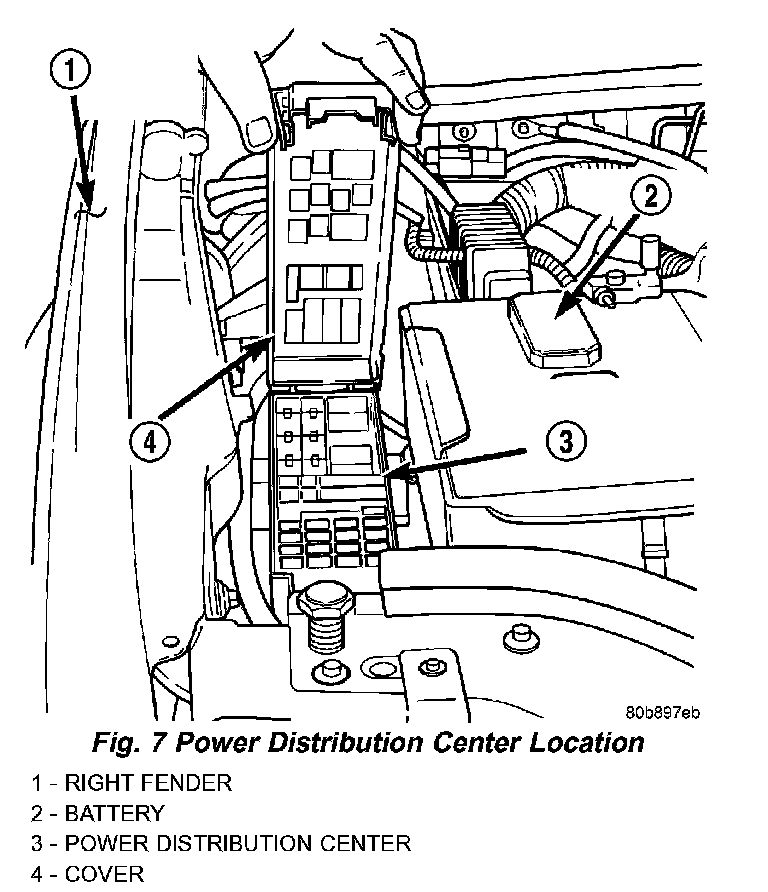 1

2

4

3

80b897eb

Fig. 7 Power Distribution Center Location

1 - RIGHT FENDER
2 - BATTERY
3 - POWER DISTRIBUTION CENTER
4 - COVER