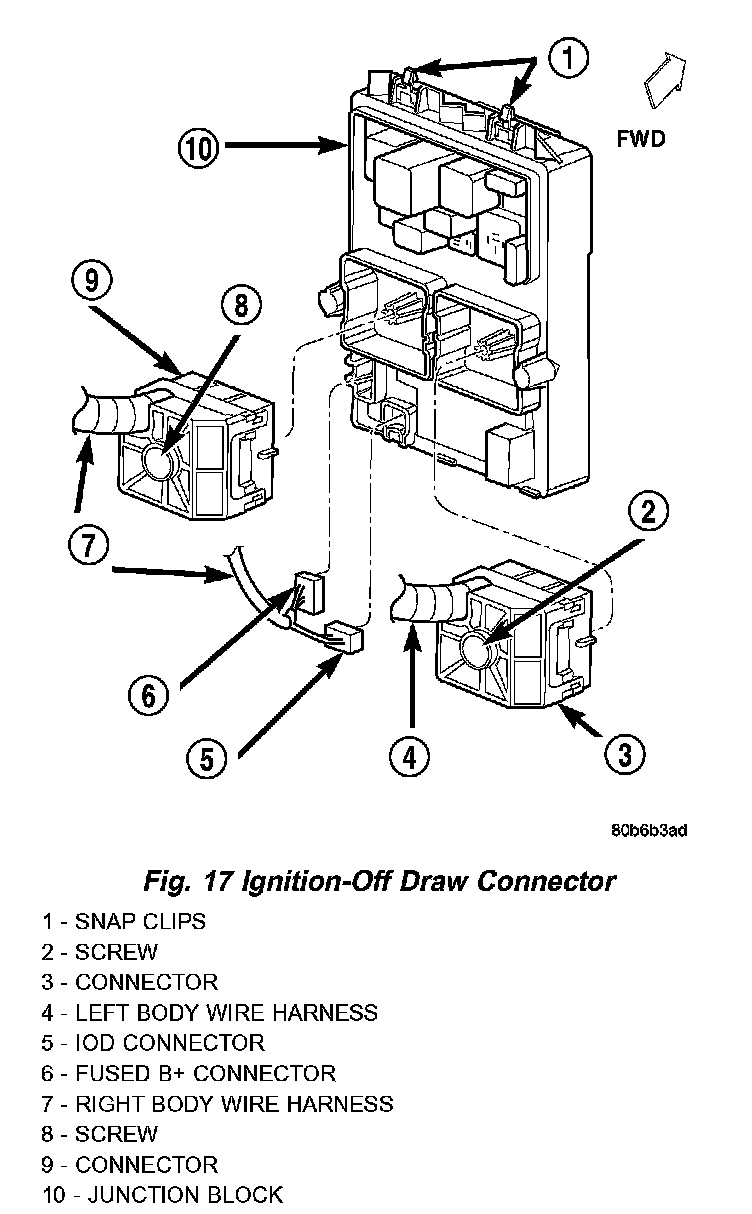 1
FWD
10
9
8
7
2
6
5
4
3
80b6b3ad

Fig. 17 Ignition-Off Draw Connector

1 - SNAP CLIPS
2 - SCREW
3 - CONNECTOR
4 - LEFT BODY WIRE HARNESS
5 - IOD CONNECTOR
6 - FUSED B+ CONNECTOR
7 - RIGHT BODY WIRE HARNESS
8 - SCREW
9 - CONNECTOR
10 - JUNCTION BLOCK