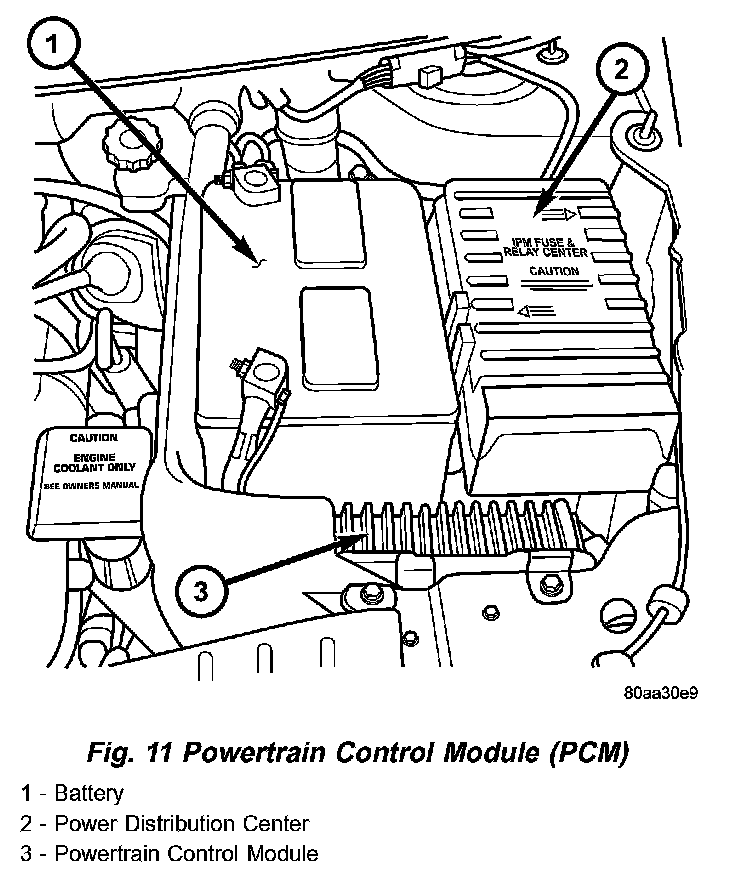 1

2

IPM FUSE & RELAY CENTER

CAUTION

CAUTION
ENGINE COOLANT ONLY
SEE OWNERS MANUAL

3

80aa30e9

Fig. 11 Powertrain Control Module (PCM)

1 - Battery
2 - Power Distribution Center
3 - Powertrain Control Module