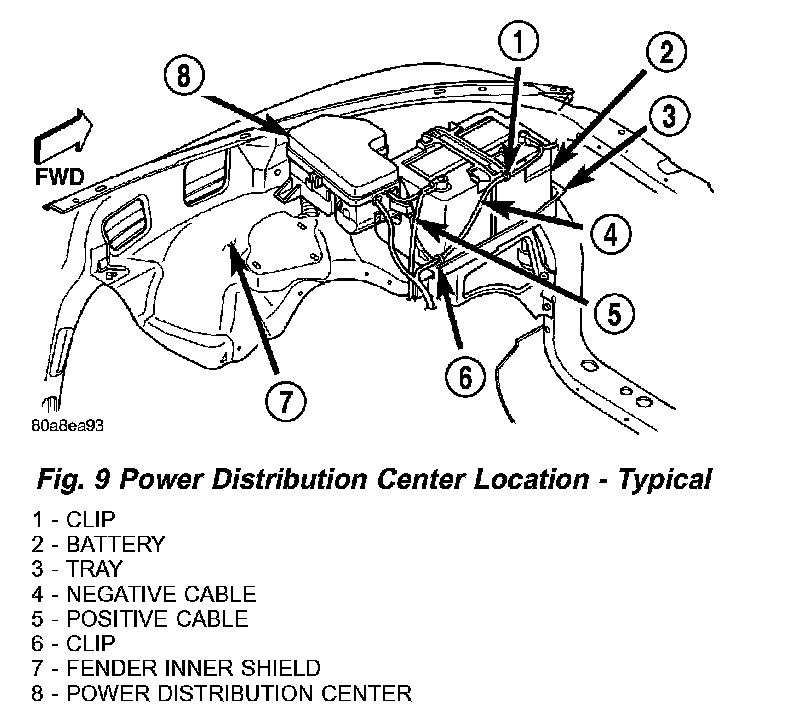 8
1
2
3
FWD
4
5
6
7
80a8ea93

Fig. 9 Power Distribution Center Location - Typical

1 - CLIP
2 - BATTERY
3 - TRAY
4 - NEGATIVE CABLE
5 - POSITIVE CABLE
6 - CLIP
7 - FENDER INNER SHIELD
8 - POWER DISTRIBUTION CENTER