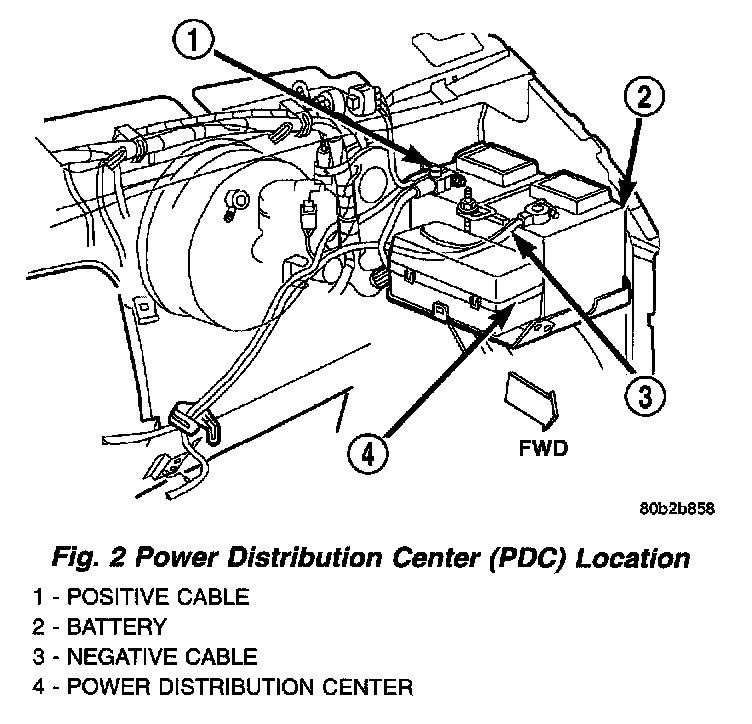 1

2

3

4

FWD

80b2b858

Fig. 2 Power Distribution Center (PDC) Location

1 - POSITIVE CABLE
2 - BATTERY
3 - NEGATIVE CABLE
4 - POWER DISTRIBUTION CENTER