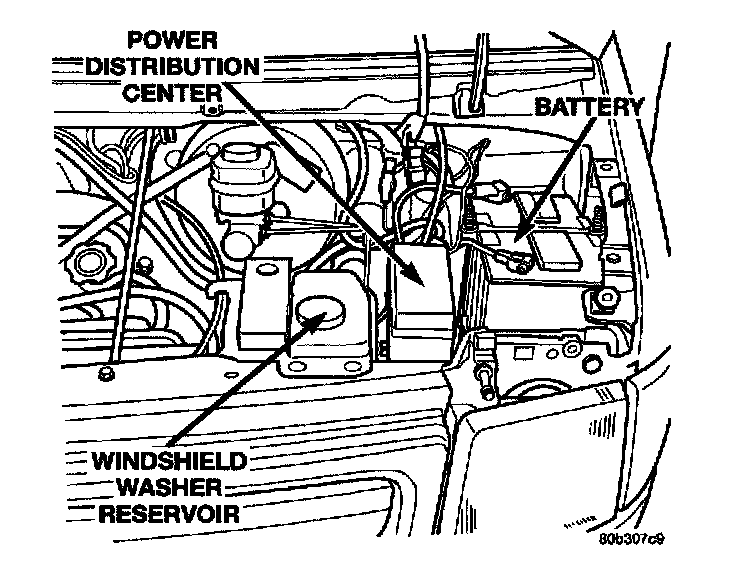 POWER DISTRIBUTION CENTER

BATTERY

WINDSHIELD WASHER RESERVOIR

80b307c9