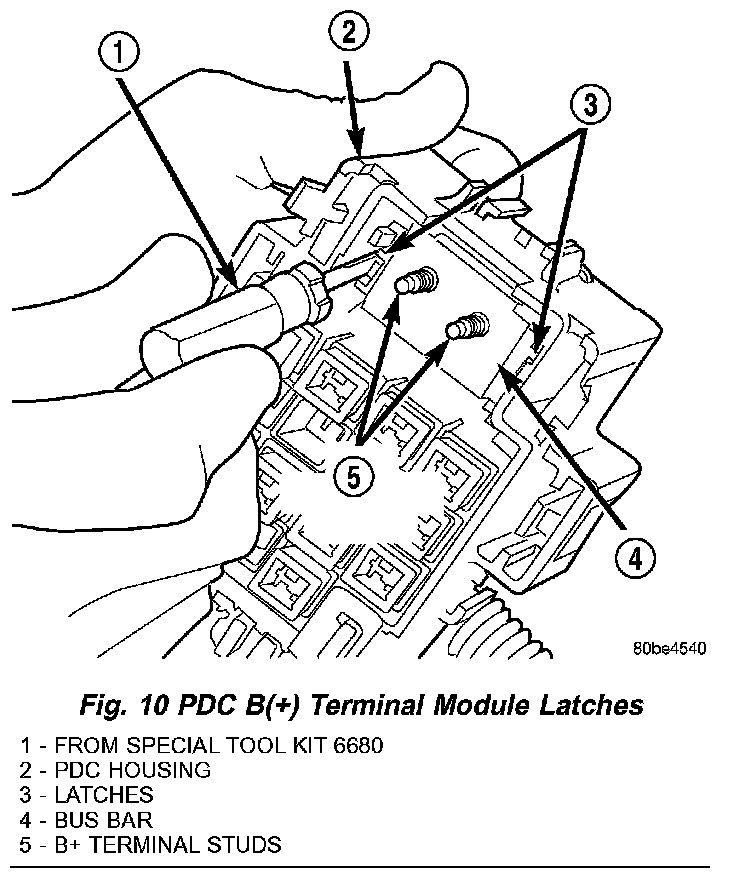 1
2
3
5
4
80be4540

Fig. 10 PDC B(+) Terminal Module Latches

1 - FROM SPECIAL TOOL KIT 6680
2 - PDC HOUSING
3 - LATCHES
4 - BUS BAR
5 - B+ TERMINAL STUDS