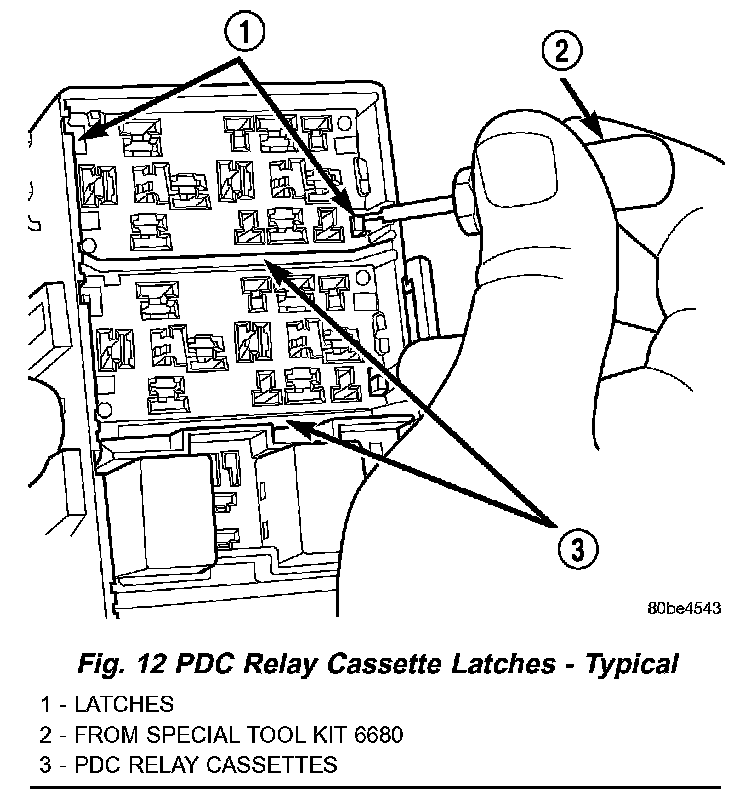 1

2

3

80be4543

Fig. 12 PDC Relay Cassette Latches - Typical

1 - LATCHES
2 - FROM SPECIAL TOOL KIT 6680
3 - PDC RELAY CASSETTES