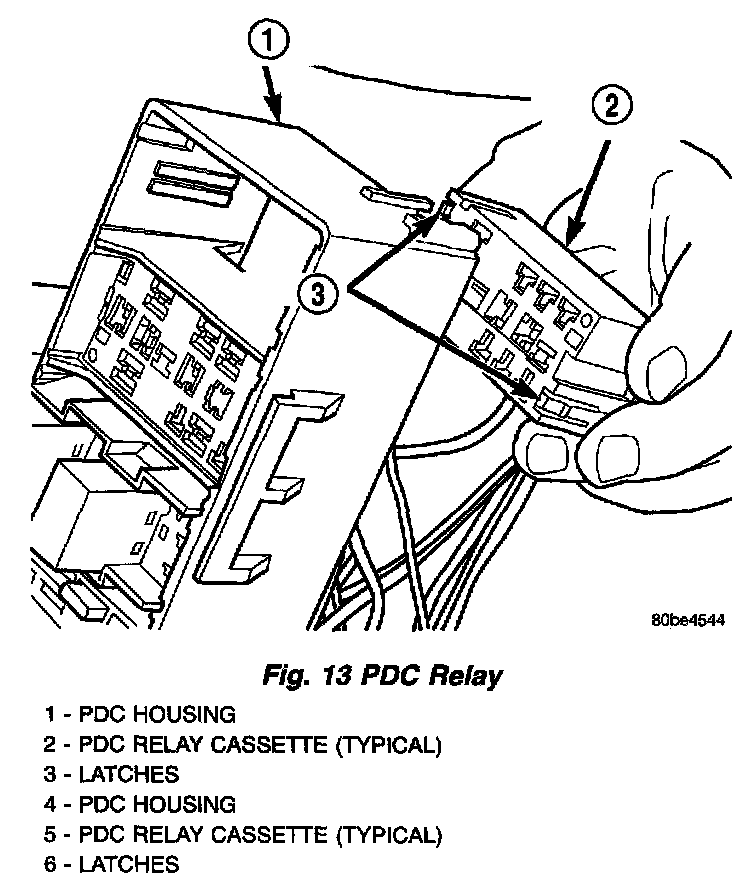 1

2

3

80be4544

Fig. 13 PDC Relay

1 - PDC HOUSING
2 - PDC RELAY CASSETTE (TYPICAL)
3 - LATCHES
4 - PDC HOUSING
5 - PDC RELAY CASSETTE (TYPICAL)
6 - LATCHES