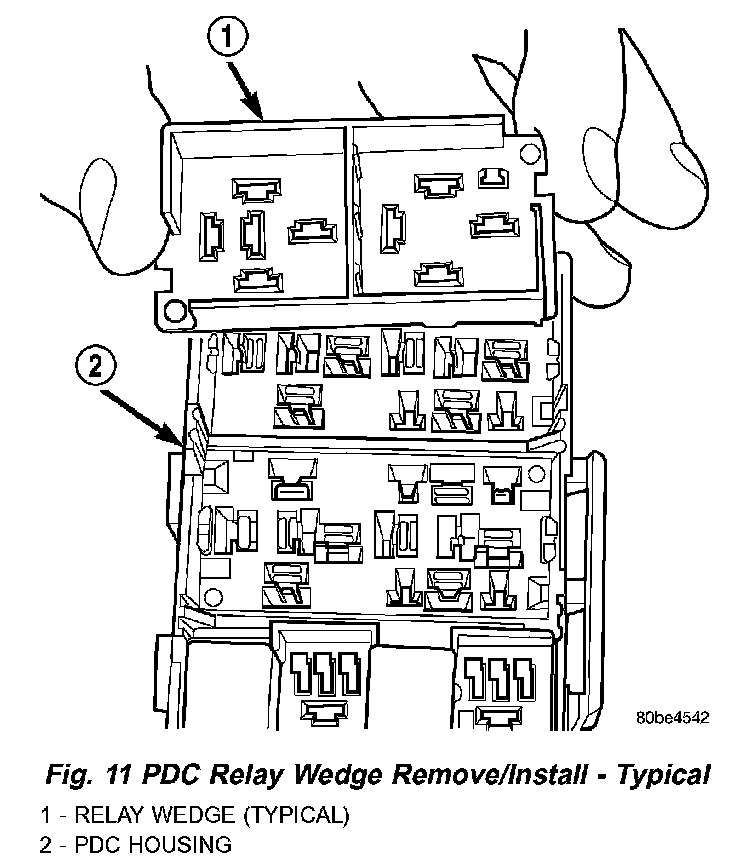 1

2

80be4542

Fig. 11 PDC Relay Wedge Remove/Install - Typical

1 - RELAY WEDGE (TYPICAL)
2 - PDC HOUSING