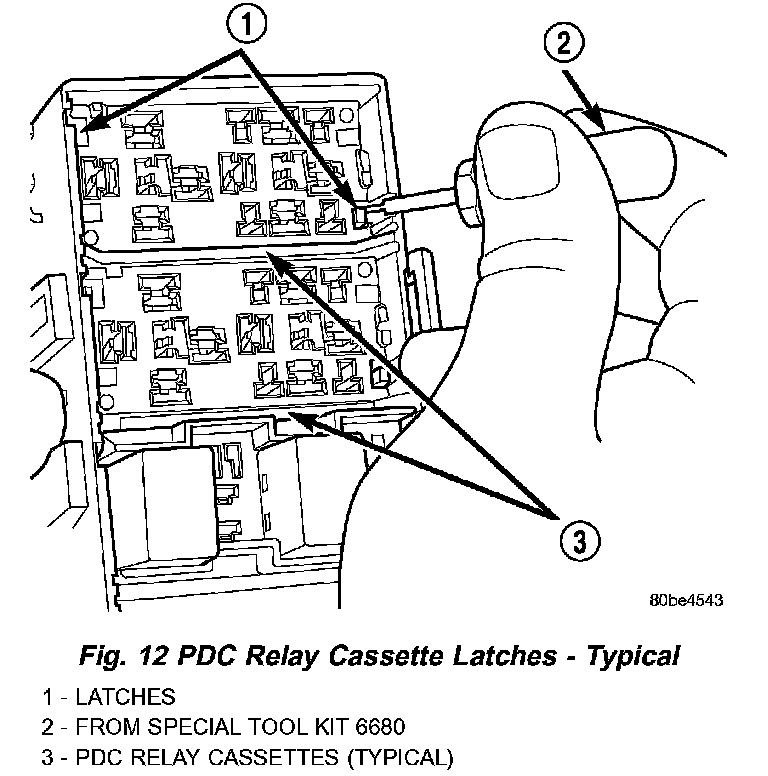 1

2

3

80be4543

Fig. 12 PDC Relay Cassette Latches - Typical

1 - LATCHES
2 - FROM SPECIAL TOOL KIT 6680
3 - PDC RELAY CASSETTES (TYPICAL)