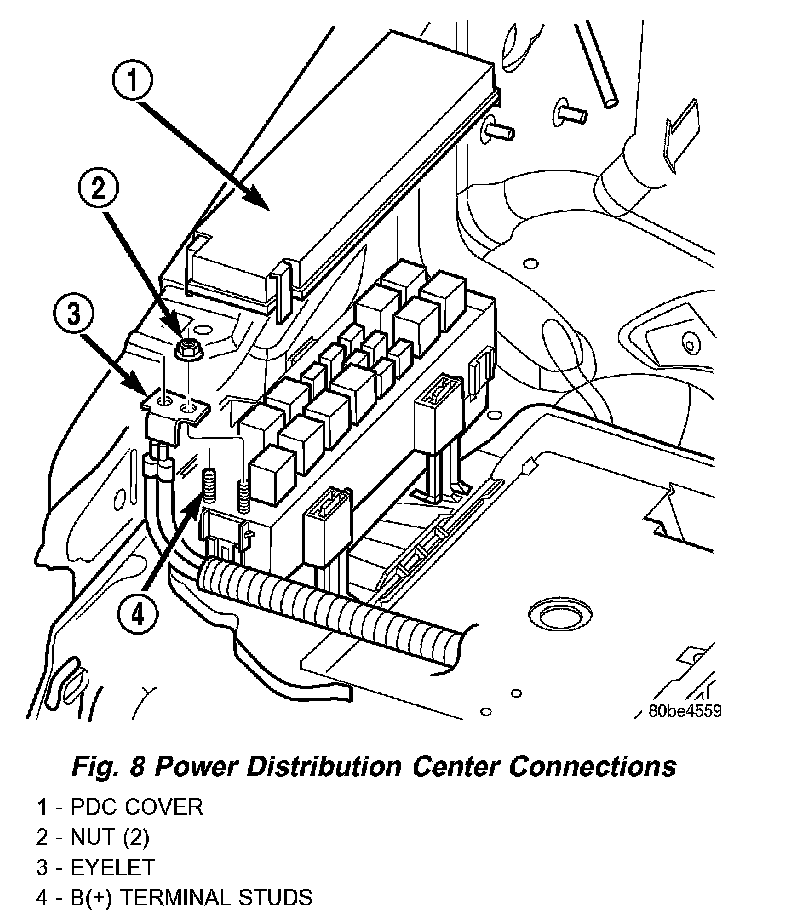 1

2

3

4

80be4559

Fig. 8 Power Distribution Center Connections

1 - PDC COVER
2 - NUT (2)
3 - EYELET
4 - B(+) TERMINAL STUDS