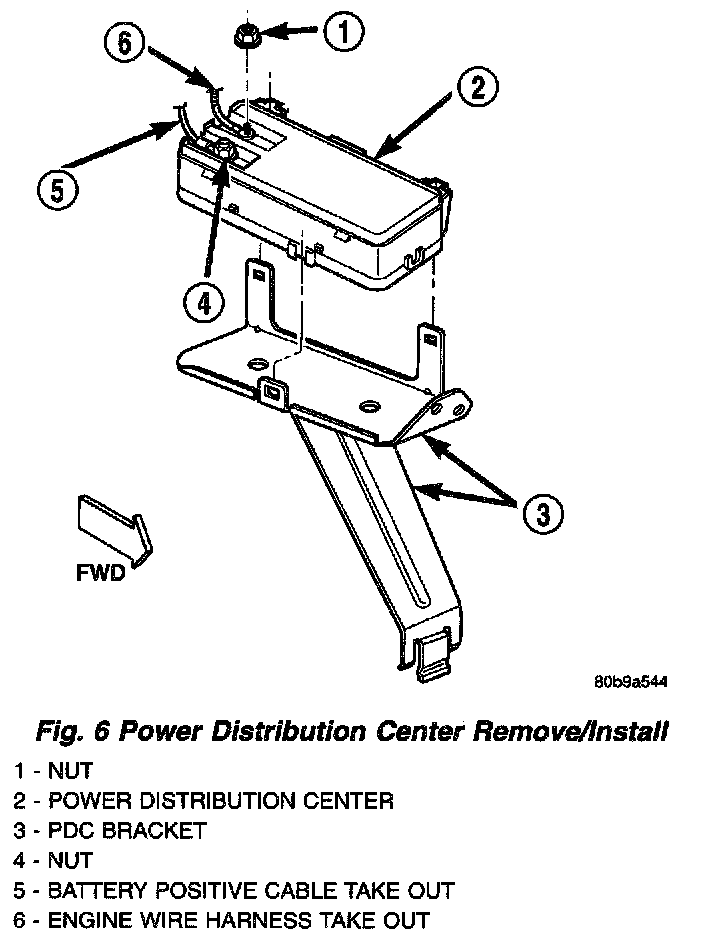 6

1

2

5

4

3

FWD

80b9a544

Fig. 6 Power Distribution Center Remove/Install

1 - NUT
2 - POWER DISTRIBUTION CENTER
3 - PDC BRACKET
4 - NUT
5 - BATTERY POSITIVE CABLE TAKE OUT
6 - ENGINE WIRE HARNESS TAKE OUT