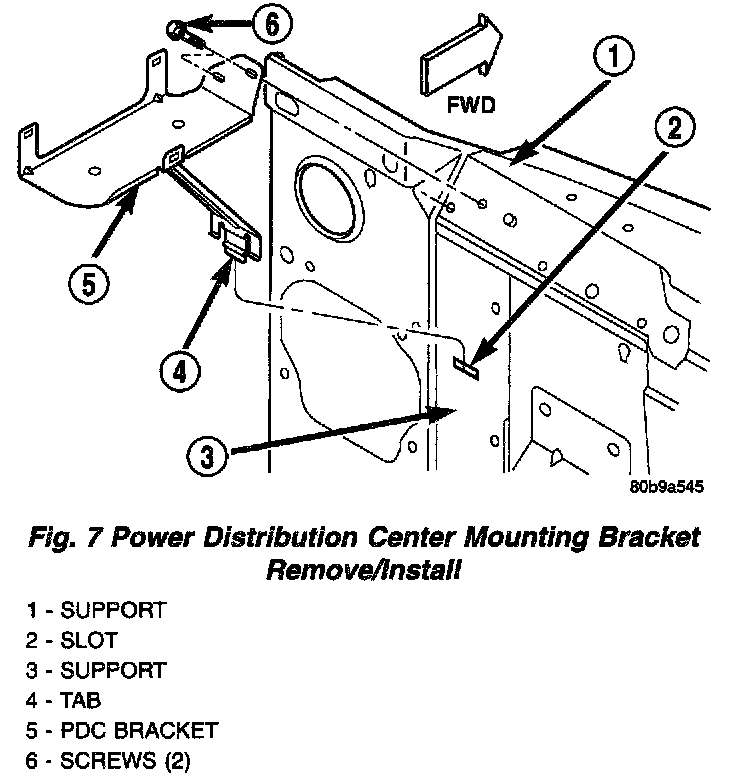 6

FWD

1

2

5

4

3

80b9a545

Fig. 7 Power Distribution Center Mounting Bracket Remove/Install

1 - SUPPORT
2 - SLOT
3 - SUPPORT
4 - TAB
5 - PDC BRACKET
6 - SCREWS (2)