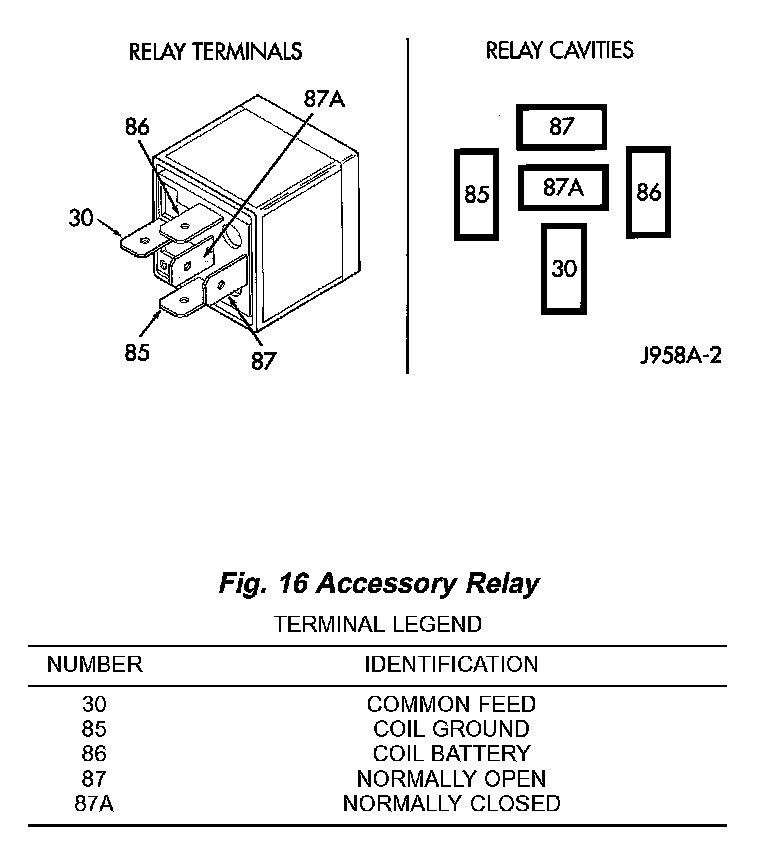 RELAY TERMINALS

86

87A

30

85

87

RELAY CAVITIES

87

85

87A

86

30

J958A-2

Fig. 16 Accessory Relay

TERMINAL LEGEND

| NUMBER | IDENTIFICATION |
|---|---|
| 30 | COMMON FEED |
| 85 | COIL GROUND |
| 86 | COIL BATTERY |
| 87 | NORMALLY OPEN |
| 87A | NORMALLY CLOSED |